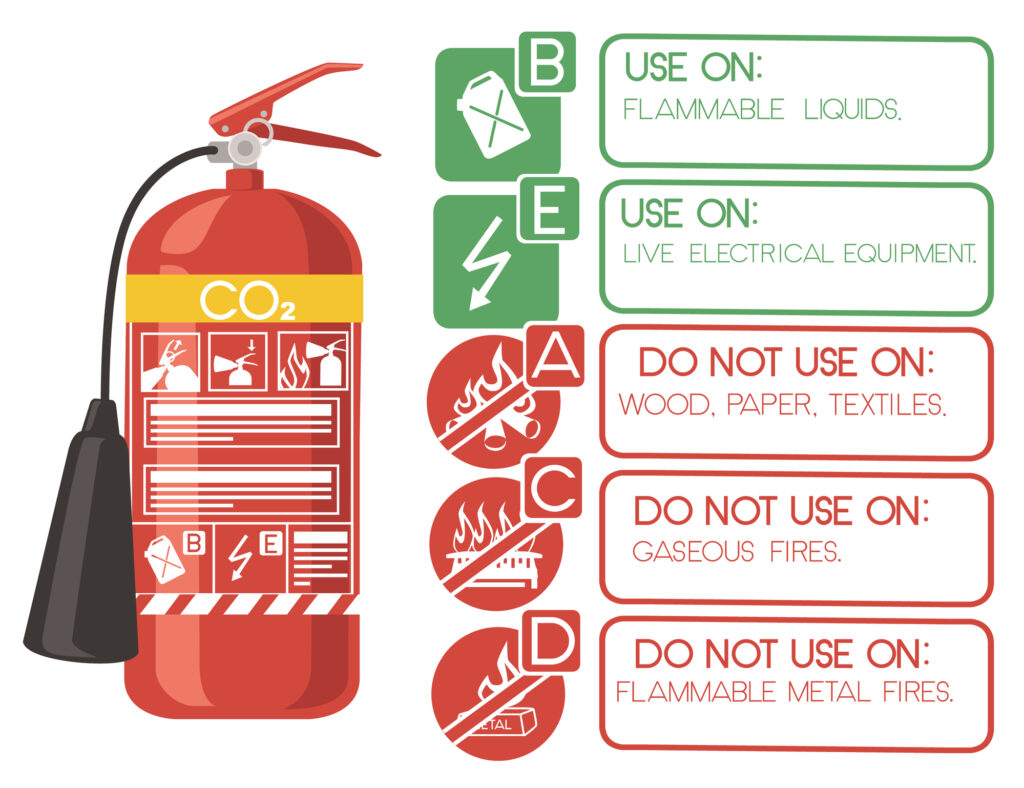 $CO_2$

B

E

B

USE ON:
FLAMMABLE LIQUIDS.

E

USE ON:
LIVE ELECTRICAL EQUIPMENT.

A

DO NOT USE ON:
WOOD, PAPER, TEXTILES.

C

DO NOT USE ON:
GASEOUS FIRES.

D

METAL

DO NOT USE ON:
FLAMMABLE METAL FIRES.